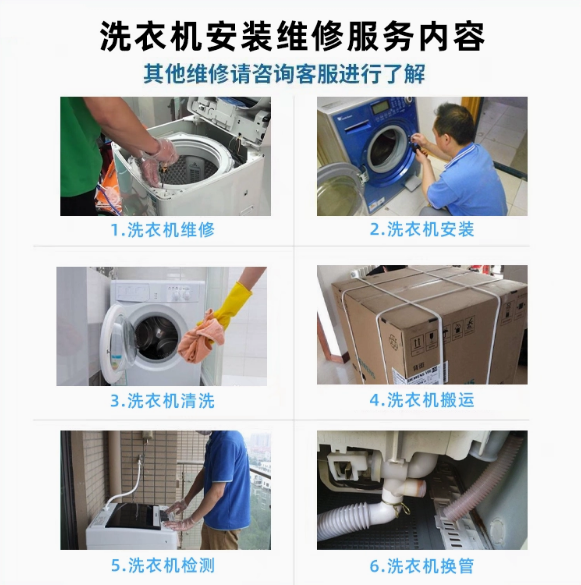 洗衣机安装维修服务内容

其他维修请咨询客服进行了解

1.洗衣机维修

2.洗衣机安装

3.洗衣机清洗

4.洗衣机搬运

5.洗衣机检测

6.洗衣机换管