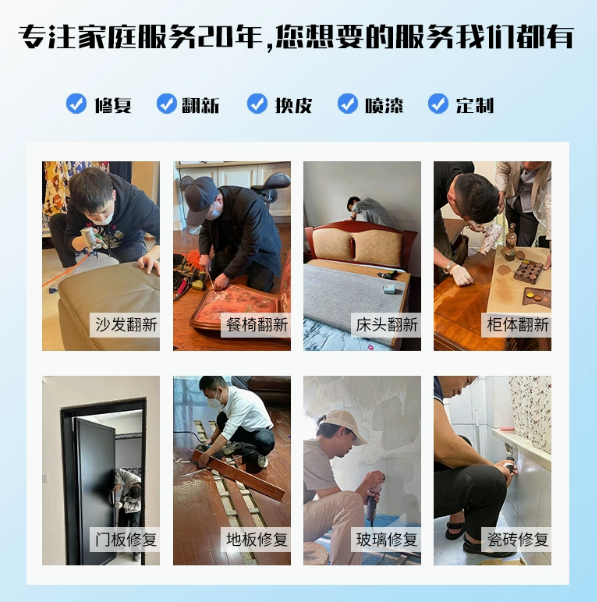 专注家庭服务20年,您想要的服务我们都有

修复 翻新 换皮 喷漆 定制

沙发翻新

餐椅翻新

床头翻新

柜体翻新

门板修复

地板修复

玻璃修复

瓷砖修复